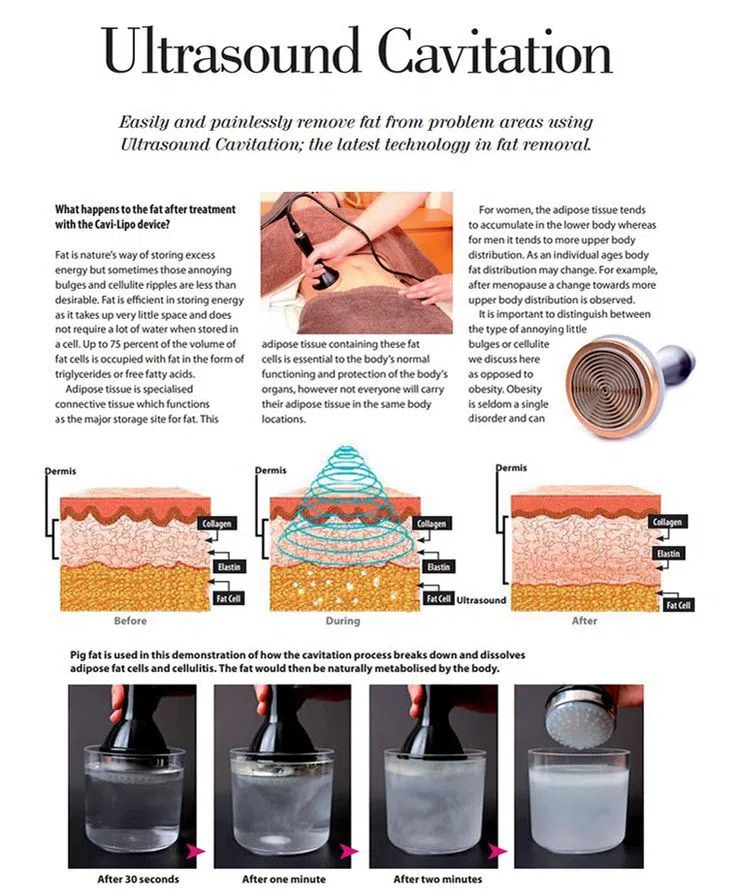 Ultrasound Cavitation

Easily and painlessly remove fat from problem areas using Ultrasound Cavitation; the latest technology in fat removal.

What happens to the fat after treatment with the Cavi-Lipo device?

Fat is nature's way of storing excess energy but sometimes those annoying bulges and cellulite ripples are less than desirable. Fat is efficient in storing energy as it takes up very little space and does not require a lot of water when stored in a cell. Up to 75 percent of the volume of fat cells is occupied with fat in the form of triglycerides or free fatty acids.

Adipose tissue is specialised connective tissue which functions as the major storage site for fat. This adipose tissue containing these fat cells is essential to the body's normal functioning and protection of the body's organs, however not everyone will carry their adipose tissue in the same body locations.

For women, the adipose tissue tends to accumulate in the lower body whereas for men it tends to more upper body distribution. As an individual ages body fat distribution may change. For example, after menopause a change towards more upper body distribution is observed.

It is important to distinguish between the type of annoying little bulges or cellulite we discuss here as opposed to obesity. Obesity is seldom a single disorder and can

Dermis
Collagen
Elastin
Fat Cell
Before

Dermis
Collagen
Elastin
Fat Cell
Ultrasound
During

Dermis
Collagen
Elastin
Fat Cell
After

Pig fat is used in this demonstration of how the cavitation process breaks down and dissolves adipose fat cells and cellulitis. The fat would then be naturally metabolised by the body.

After 30 seconds
After one minute
After two minutes